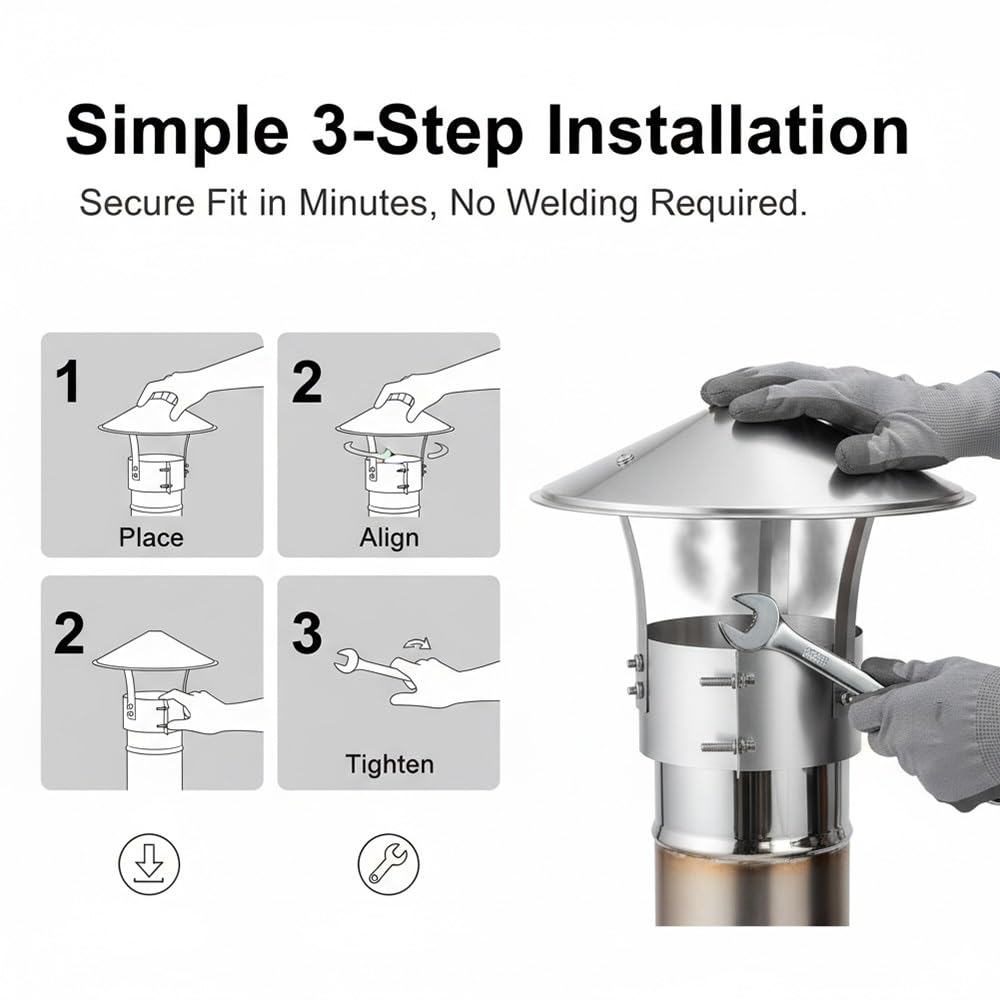 Simple 3-Step Installation

Secure Fit in Minutes, No Welding Required.

1

Place

2

Align

2

3

Tighten