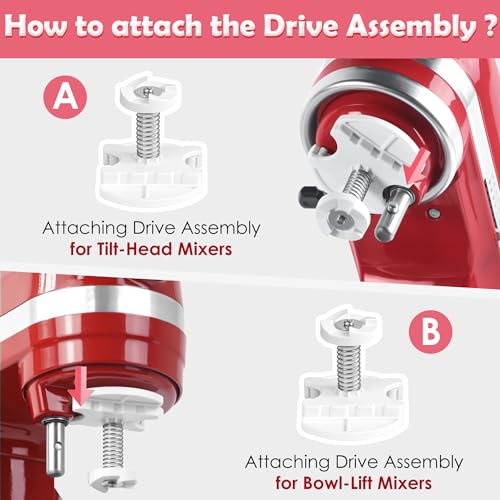 How to attach the Drive Assembly ?

A

Attaching Drive Assembly
for Tilt-Head Mixers

B

Attaching Drive Assembly
for Bowl-Lift Mixers