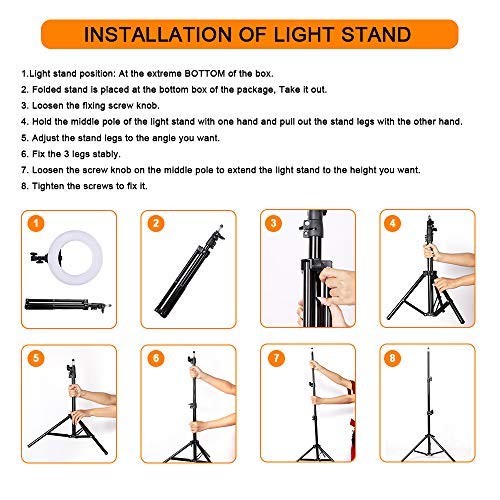 INSTALLATION OF LIGHT STAND

1.Light stand position: At the extreme BOTTOM of the box.
2. Folded stand is placed at the bottom box of the package, Take it out.
3. Loosen the fixing screw knob.
4. Hold the middle pole of the light stand with one hand and pull out the stand legs with the other hand.
5. Adjust the stand legs to the angle you want.
6. Fix the 3 legs stably.
7. Loosen the screw knob on the middle pole to extend the light stand to the height you want.
8. Tighten the screws to fix it.

1

2

3

4

5

6

7

8