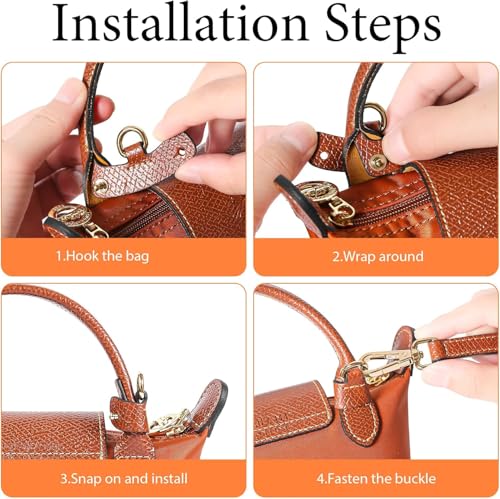 Installation Steps

1.Hook the bag

2.Wrap around

3.Snap on and install

4.Fasten the buckle