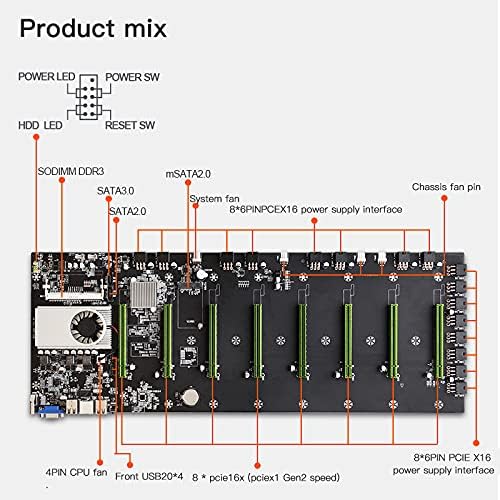 Product mix

POWER LED
POWER SW
HDD LED
RESET SW

SODIMM DDR3
SATA3.0
SATA2.0
mSATA2.0
System fan
8*6PINPCEX16 power supply interface
Chassis fan pin

4PIN CPU fan
Front USB20*4
8 * pcie16x (pciex1 Gen2 speed)
8*6PIN PCIE X16 power supply interface