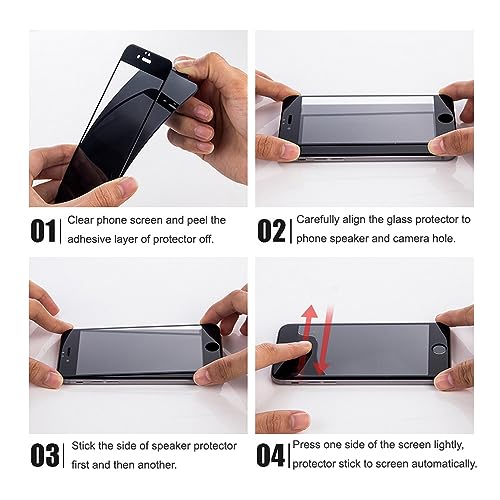 01 Clear phone screen and peel the adhesive layer of protector off.

02 Carefully align the glass protector to phone speaker and camera hole.

03 Stick the side of speaker protector first and then another.

04 Press one side of the screen lightly, protector stick to screen automatically.