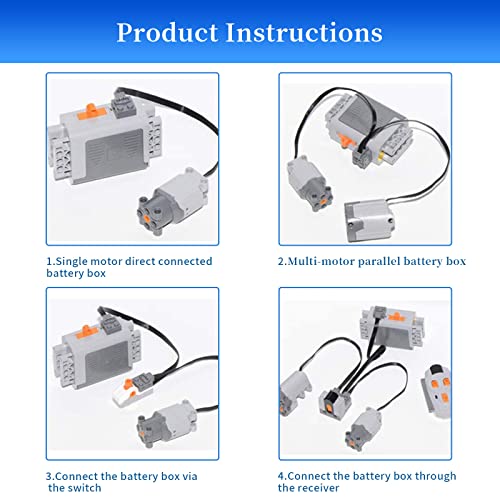 Product Instructions

1.Single motor direct connected battery box

2.Multi-motor parallel battery box

3.Connect the battery box via the switch

4.Connect the battery box through the receiver