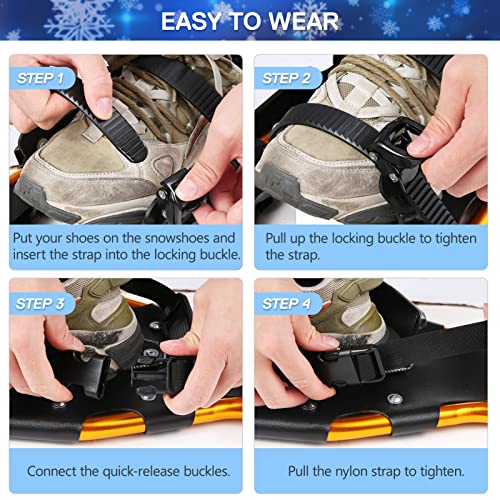 EASY TO WEAR

STEP 1

Put your shoes on the snowshoes and insert the strap into the locking buckle.

STEP 2

Pull up the locking buckle to tighten the strap.

STEP 3

Connect the quick-release buckles.

STEP 4

Pull the nylon strap to tighten.