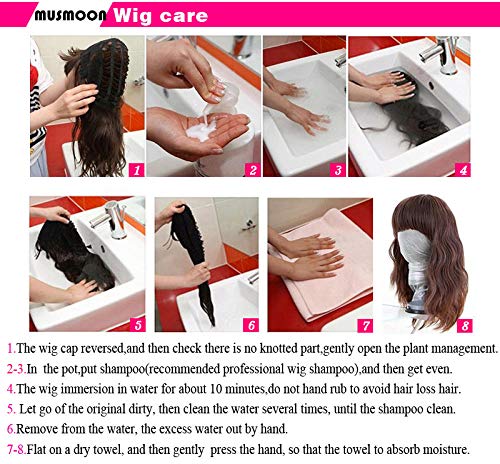 musmoon Wig care

1

2

3

4

5

6

7

8

1.The wig cap reversed,and then check there is no knotted part,gently open the plant management.

2-3.In the pot,put shampoo(recommended professional wig shampoo),and then get even.

4.The wig immersion in water for about 10 minutes,do not hand rub to avoid hair loss hair.

5. Let go of the original dirty, then clean the water several times, until the shampoo clean.

6.Remove from the water, the excess water out by hand.

7-8.Flat on a dry towel, and then gently press the hand, so that the towel to absorb moisture.