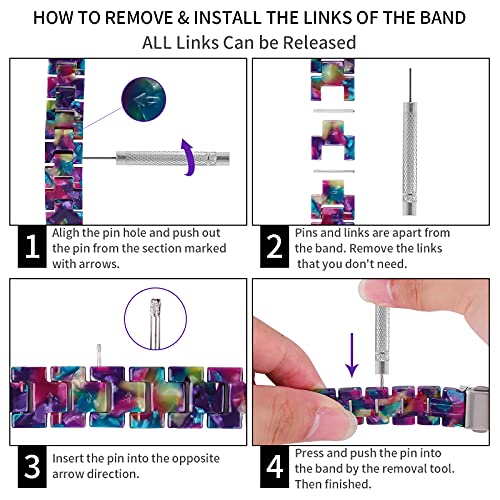 HOW TO REMOVE & INSTALL THE LINKS OF THE BAND
ALL Links Can be Released

1 Aligh the pin hole and push out the pin from the section marked with arrows.

2 Pins and links are apart from the band. Remove the links that you don't need.

3 Insert the pin into the opposite arrow direction.

4 Press and push the pin into the band by the removal tool. Then finished.