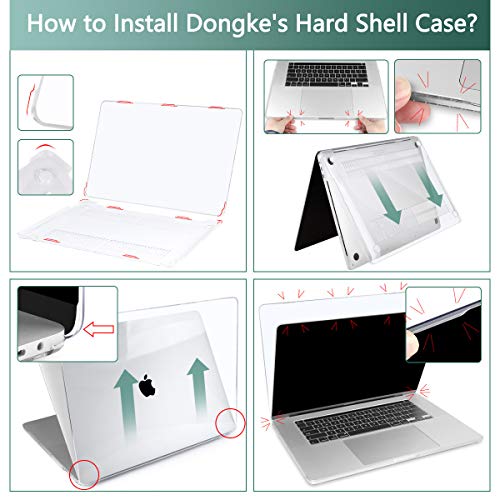 How to Install Dongke's Hard Shell Case?