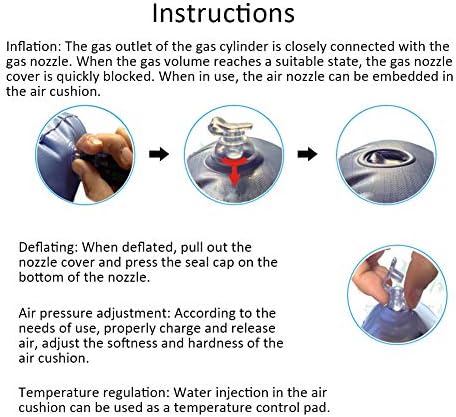 Instructions

Inflation: The gas outlet of the gas cylinder is closely connected with the gas nozzle. When the gas volume reaches a suitable state, the gas nozzle cover is quickly blocked. When in use, the air nozzle can be embedded in the air cushion.

Deflating: When deflated, pull out the nozzle cover and press the seal cap on the bottom of the nozzle.

Air pressure adjustment: According to the needs of use, properly charge and release air, adjust the softness and hardness of the air cushion.

Temperature regulation: Water injection in the air cushion can be used as a temperature control pad.