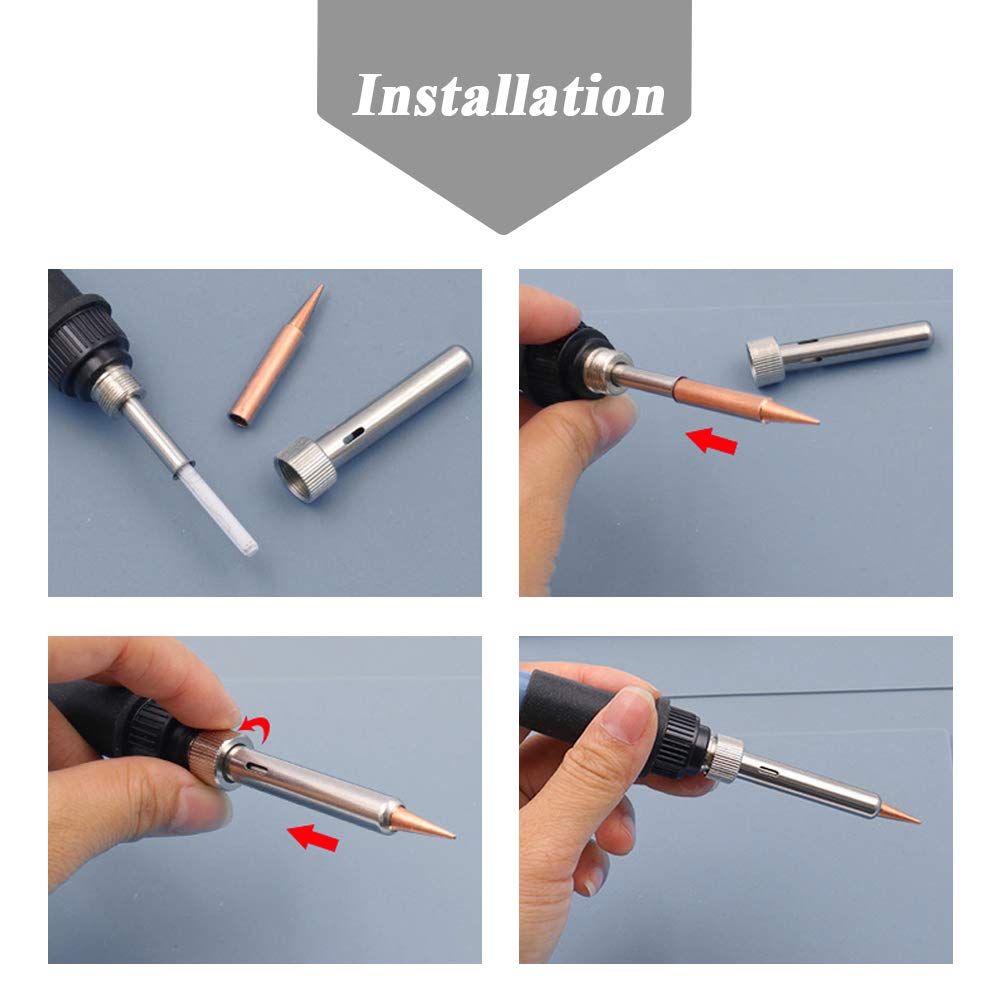 Installation