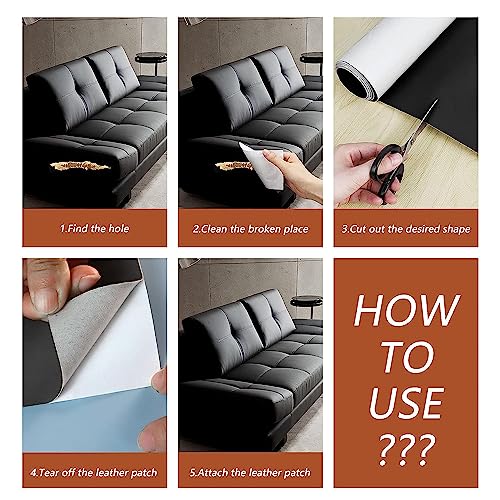 1.Find the hole

2.Clean the broken place

3.Cut out the desired shape

4.Tear off the leather patch

5.Attach the leather patch

HOW TO USE ???