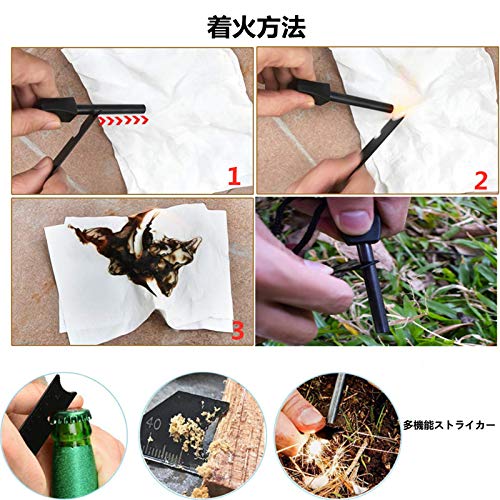 着火方法

1

2

3

40

多機能ストライカー