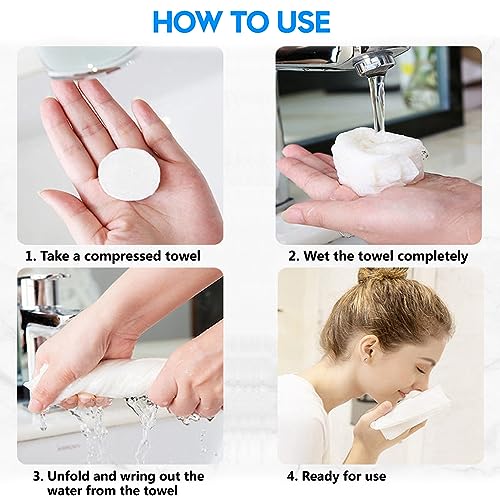 HOW TO USE

1. Take a compressed towel

2. Wet the towel completely

3. Unfold and wring out the water from the towel

4. Ready for use