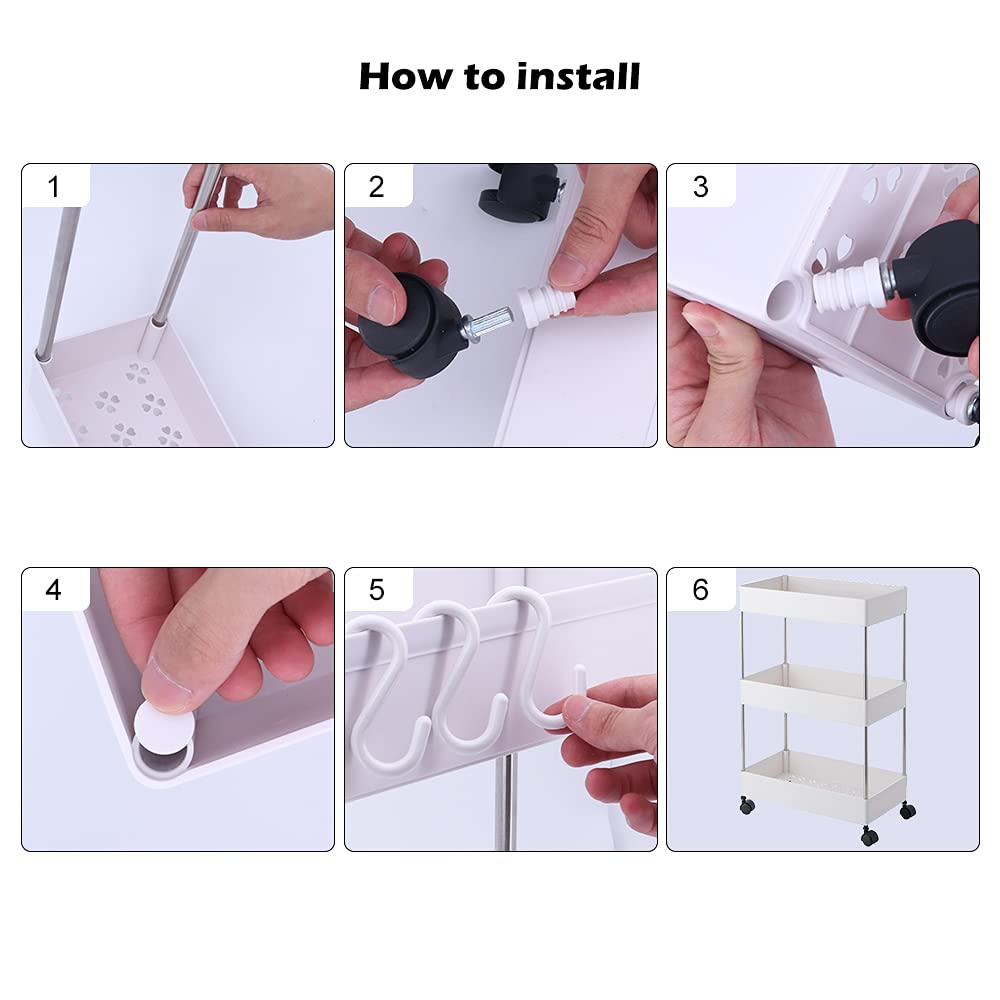 How to install

1

2

3

4

5

6