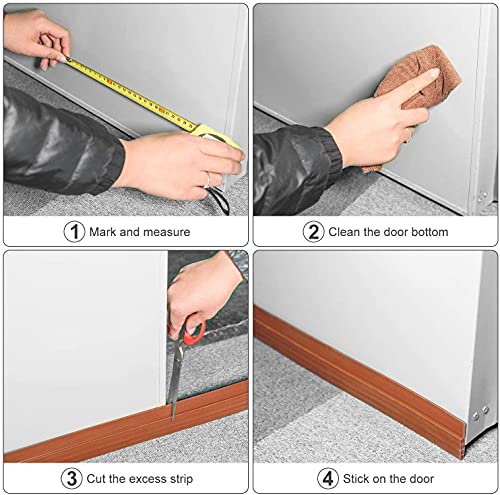 1 Mark and measure

2 Clean the door bottom

3 Cut the excess strip

4 Stick on the door