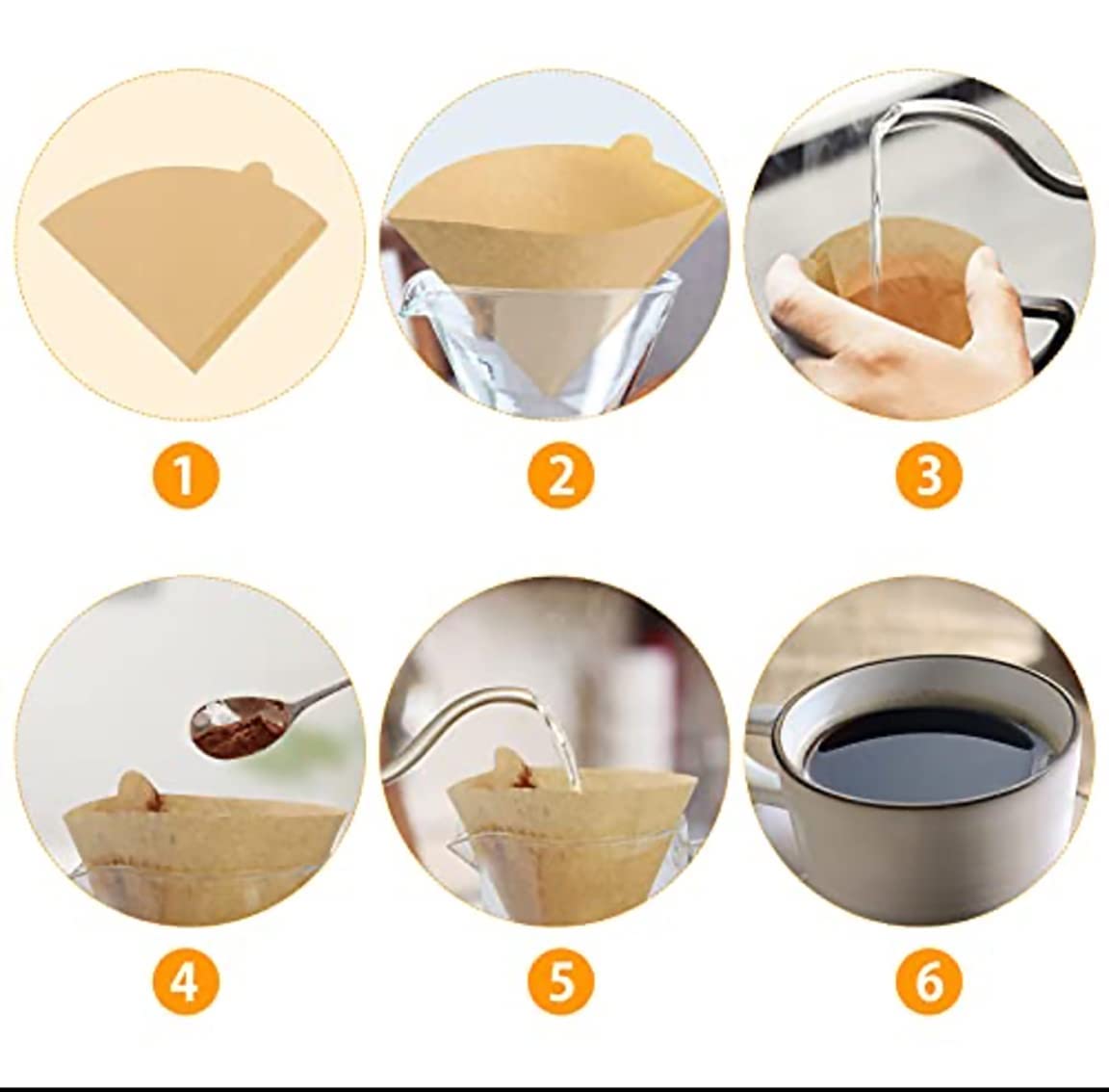 1

2

3

4

5

6