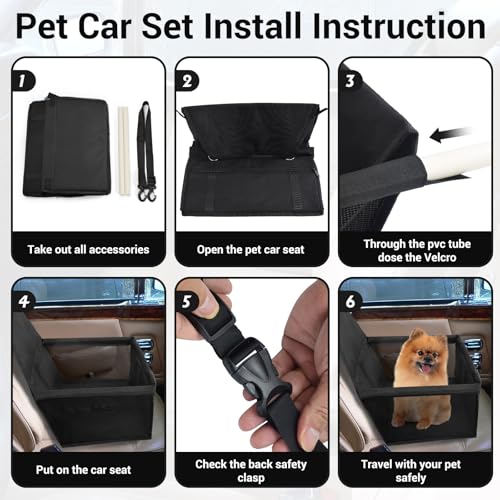 Pet Car Set Install Instruction

1
Take out all accessories

2
Open the pet car seat

3
Through the pvc tube dose the Velcro

4
Put on the car seat

5
Check the back safety clasp

6
Travel with your pet safely