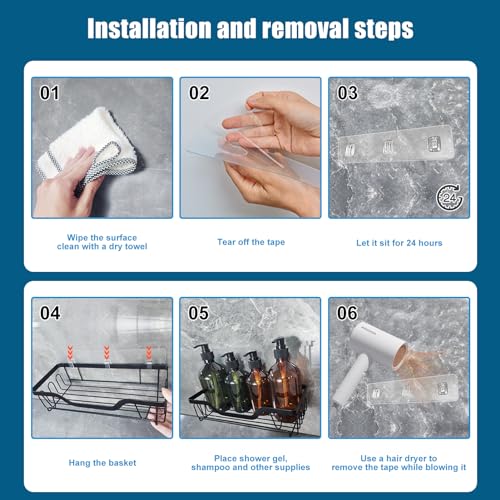 Installation and removal steps

01

Wipe the surface clean with a dry towel

02

Tear off the tape

03

24

Let it sit for 24 hours

04

Hang the basket

05

Place shower gel, shampoo and other supplies

06

Use a hair dryer to remove the tape while blowing it