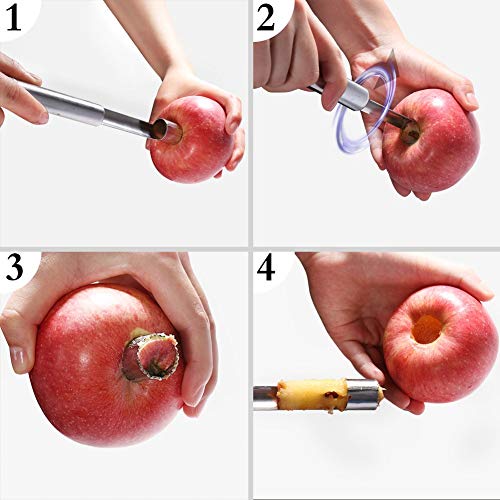 1

2

3

4