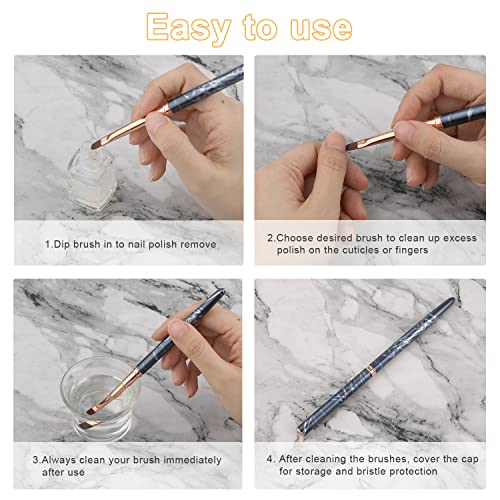 Easy to use

1.Dip brush in to nail polish remove

2.Choose desired brush to clean up excess polish on the cuticles or fingers

3.Always clean your brush immediately after use

4. After cleaning the brushes, cover the cap for storage and bristle protection