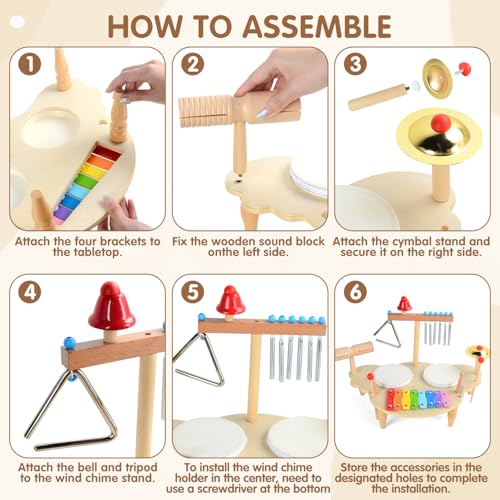 HOW TO ASSEMBLE

1
Attach the four brackets to the tabletop.

2
Fix the wooden sound block onthe left side.

3
Attach the cymbal stand and secure it on the right side.

4
Attach the bell and tripod to the wind chime stand.

5
To install the wind chime holder in the center, need to use a screwdriver at the bottom

6
Store the accessories in the designated holes to complete the installation.