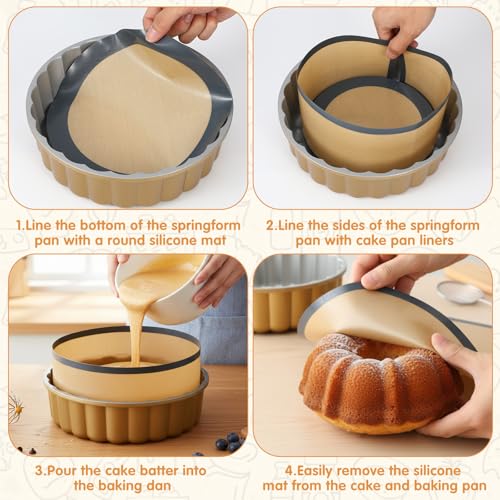 1.Line the bottom of the springform pan with a round silicone mat

2.Line the sides of the springform pan with cake pan liners

3.Pour the cake batter into the baking dan

4.Easily remove the silicone mat from the cake and baking pan