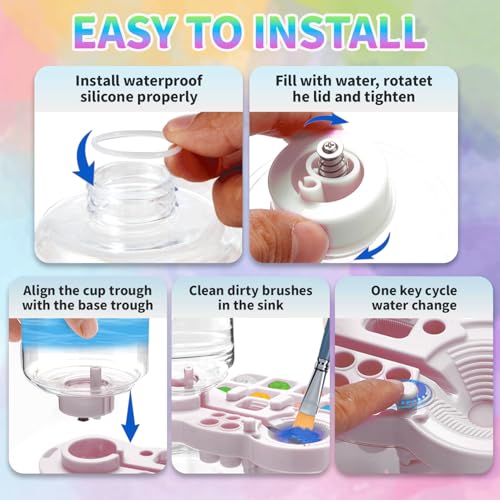 EASY TO INSTALL

Install waterproof silicone properly

Fill with water, rotatet he lid and tighten

Align the cup trough with the base trough

Clean dirty brushes in the sink

One key cycle water change