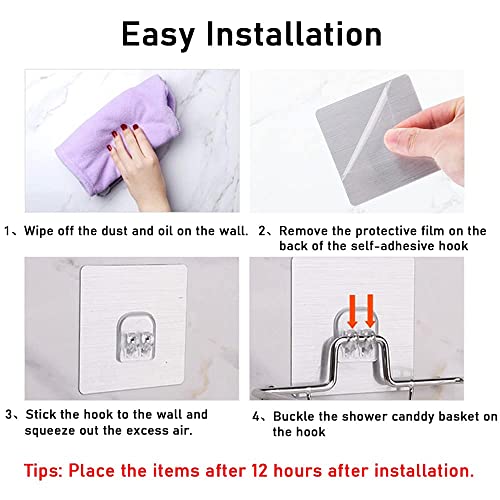 Easy Installation

1、Wipe off the dust and oil on the wall.

2、Remove the protective film on the back of the self-adhesive hook

3、Stick the hook to the wall and squeeze out the excess air.

4、Buckle the shower canddy basket on the hook

Tips: Place the items after 12 hours after installation.