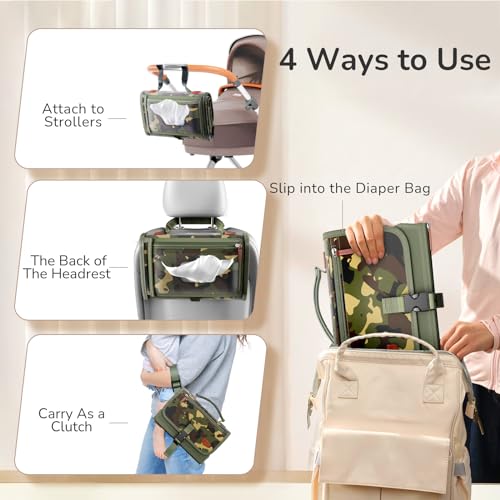 4 Ways to Use

Attach to Strollers

The Back of The Headrest

Carry As a Clutch

Slip into the Diaper Bag