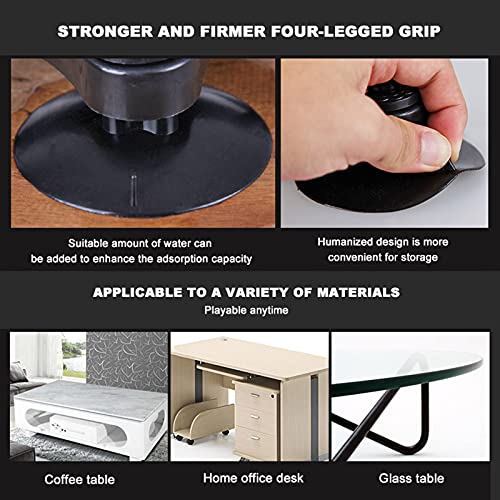 STRONGER AND FIRMER FOUR-LEGGED GRIP

Suitable amount of water can be added to enhance the adsorption capacity

Humanized design is more convenient for storage

APPLICABLE TO A VARIETY OF MATERIALS

Playable anytime

Coffee table

Home office desk

Glass table