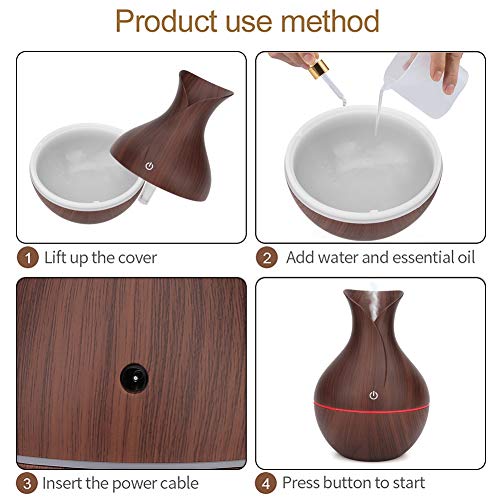 Product use method

1 Lift up the cover

2 Add water and essential oil

3 Insert the power cable

4 Press button to start