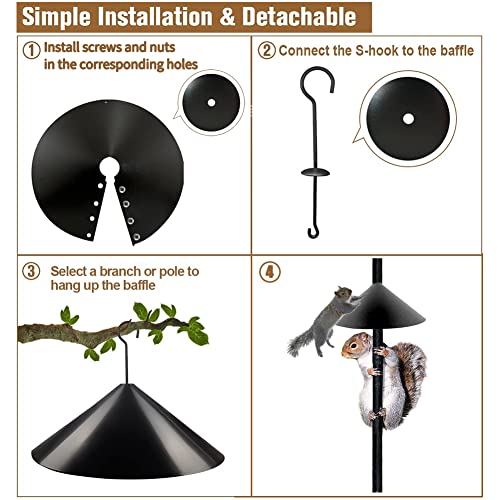 Simple Installation & Detachable

① Install screws and nuts in the corresponding holes

② Connect the S-hook to the baffle

③ Select a branch or pole to hang up the baffle

④