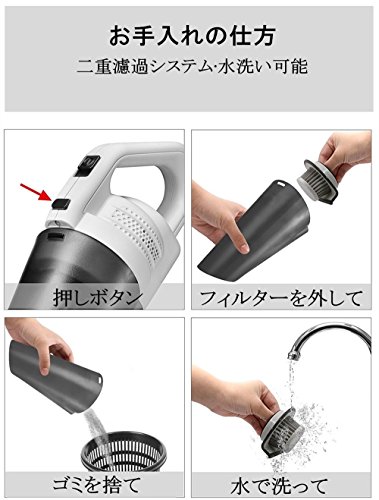 お手入れの仕方
二重濾過システム·水洗い可能

押しボタン

フィルターを外して

ゴミを捨て

水で洗って