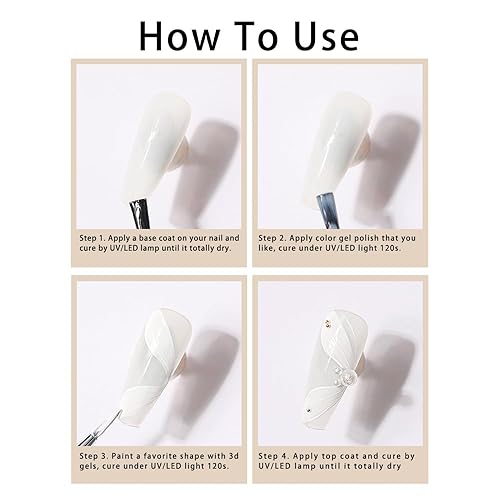 How To Use

Step 1. Apply a base coat on your nail and cure by UV/LED lamp until it totally dry.

Step 2. Apply color gel polish that you like, cure under UV/LED light 120s.

Step 3. Paint a favorite shape with 3d gels, cure under UV/LED light 120s.

Step 4. Apply top coat and cure by UV/LED lamp until it totally dry