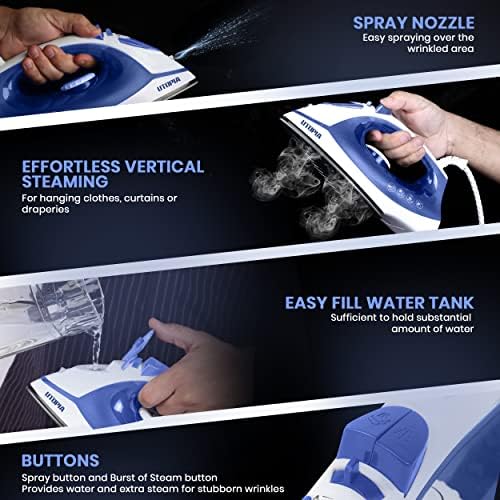 SPRAY NOZZLE
Easy spraying over the wrinkled area

UTOPIA

UTOPIA

EFFORTLESS VERTICAL STEAMING
For hanging clothes, curtains or draperies

EASY FILL WATER TANK
Sufficient to hold substantial amount of water

UTOPIA

BUTTONS
Spray button and Burst of Steam button
Provides water and extra steam for stubborn wrinkles