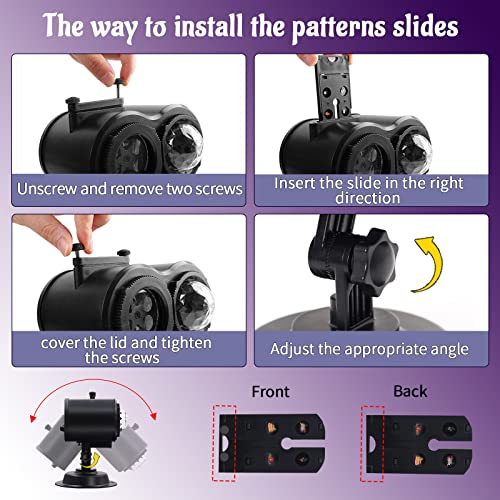 The way to install the patterns slides

Unscrew and remove two screws

Insert the slide in the right direction

cover the lid and tighten the screws

Adjust the appropriate angle

Front

Back