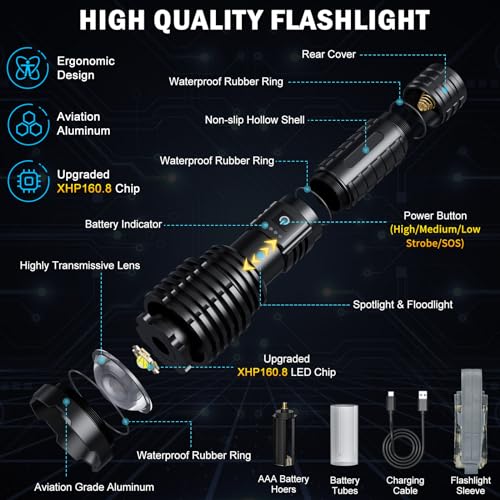 HIGH QUALITY FLASHLIGHT

Ergonomic Design

Aviation Aluminum

Upgraded XHP160.8 Chip

Rear Cover

Waterproof Rubber Ring

Non-slip Hollow Shell

Waterproof Rubber Ring

Battery Indicator

Power Button (High/Medium/Low Strobe/SOS)

Highly Transmissive Lens

Spotlight & Floodlight

Upgraded XHP160.8 LED Chip

Waterproof Rubber Ring

Aviation Grade Aluminum

AAA Battery Hoers

Battery Tubes

Charging Cable

Flashlight Sleeve