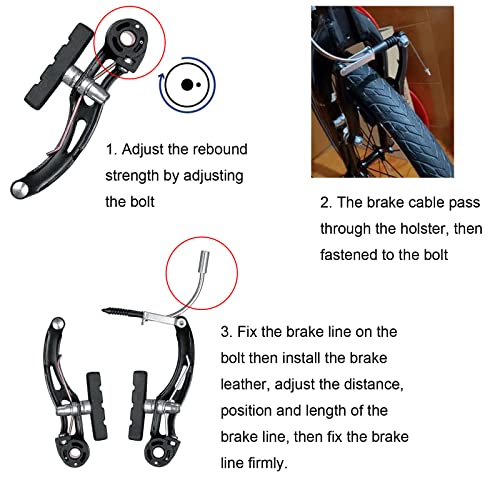 1. Adjust the rebound strength by adjusting the bolt

2. The brake cable pass through the holster, then fastened to the bolt

3. Fix the brake line on the bolt then install the brake leather, adjust the distance, position and length of the brake line, then fix the brake line firmly.