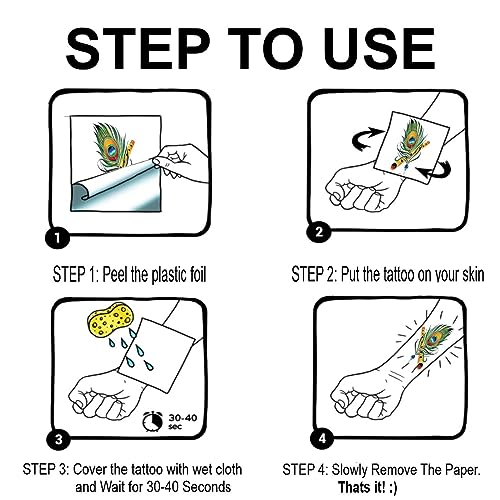 STEP TO USE

1

STEP 1: Peel the plastic foil

2

STEP 2: Put the tattoo on your skin

30-40 sec

3

STEP 3: Cover the tattoo with wet cloth and Wait for 30-40 Seconds

4

STEP 4: Slowly Remove The Paper. Thats it! :)