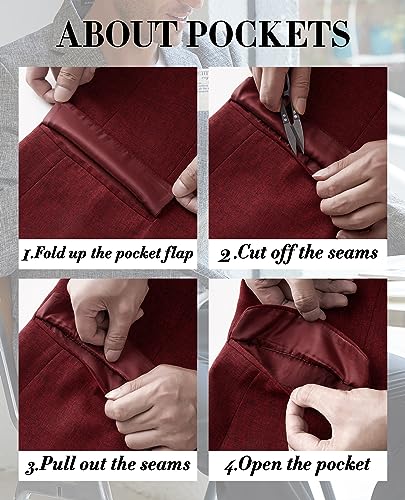 ABOUT POCKETS

1.Fold up the pocket flap

2.Cut off the seams

3.Pull out the seams

4.Open the pocket