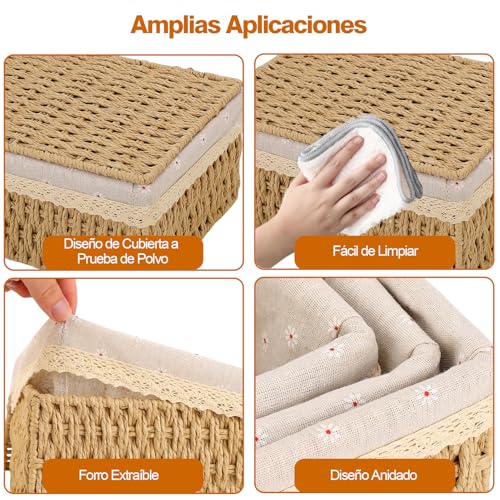 Amplias Aplicaciones

Diseño de Cubierta a Prueba de Polvo

Fácil de Limpiar

Forro Extraíble

Diseño Anidado