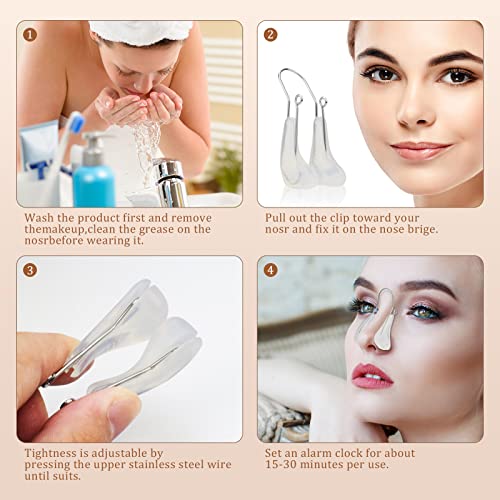 1

Wash the product first and remove themakeup,clean the grease on the nosrbefore wearing it.

2

Pull out the clip toward your nosr and fix it on the nose brige.

3

Tightness is adjustable by pressing the upper stainless steel wire until suits.

4

Set an alarm clock for about 15-30 minutes per use.