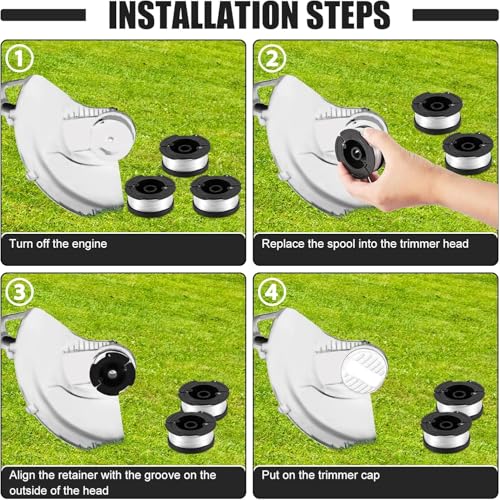 INSTALLATION STEPS

1

Turn off the engine

2

Replace the spool into the trimmer head

3

Align the retainer with the groove on the outside of the head

4

Put on the trimmer cap