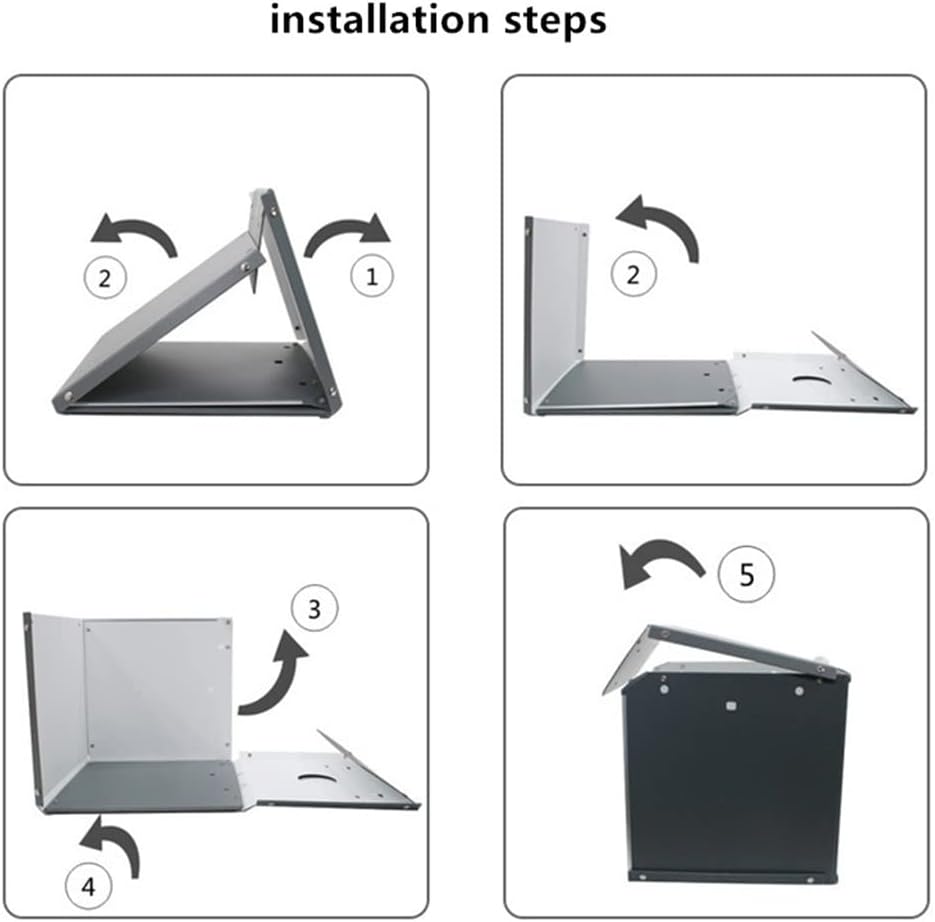 installation steps

2

1

2

3

4

5