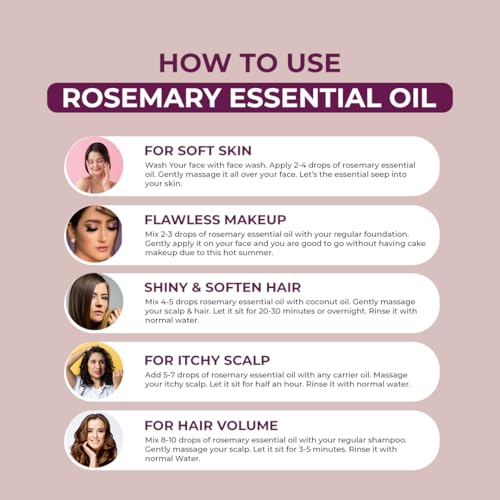 HOW TO USE
ROSEMARY ESSENTIAL OIL

FOR SOFT SKIN
Wash Your face with face wash. Apply 2-4 drops of rosemary essential oil. Gently massage it all over your face. Let's the essential seep into your skin.

FLAWLESS MAKEUP
Mix 2-3 drops of rosemary essential oil with your regular foundation. Gently apply it on your face and you are good to go without having cake makeup due to this hot summer.

SHINY & SOFTEN HAIR
Mix 4-5 drops rosemary essential oil with coconut oil. Gently massage your scalp & hair. Let it sit for 20-30 minutes or overnight. Rinse it with normal water.

FOR ITCHY SCALP
Add 5-7 drops of rosemary essential oil with any carrier oil. Massage your itchy scalp. Let it sit for half an hour. Rinse it with normal water.

FOR HAIR VOLUME
Mix 8-10 drops of rosemary essential oil with your regular shampoo. Gently massage your scalp. Let it sit for 3-5 minutes. Rinse it with normal Water.