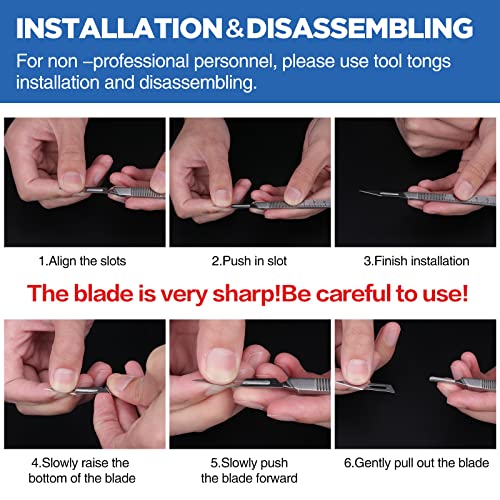 INSTALLATION&DISASSEMBLING

For non –professional personnel, please use tool tongs installation and disassembling.

1.Align the slots

2.Push in slot

3.Finish installation

The blade is very sharp!Be careful to use!

4.Slowly raise the bottom of the blade

5.Slowly push the blade forward

6.Gently pull out the blade