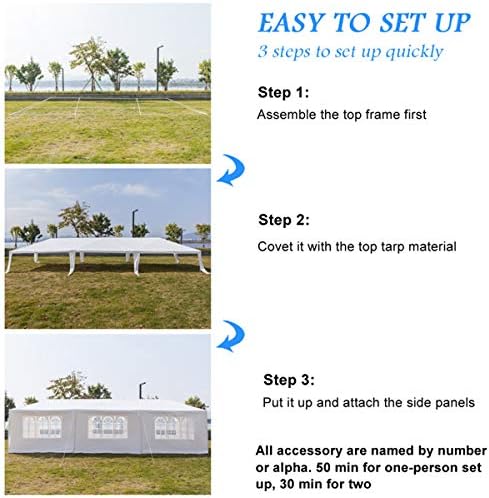 EASY TO SET UP
3 steps to set up quickly

Step 1:
Assemble the top frame first

Step 2:
Covet it with the top tarp material

Step 3:
Put it up and attach the side panels

All accessory are named by number or alpha. 50 min for one-person set up, 30 min for two