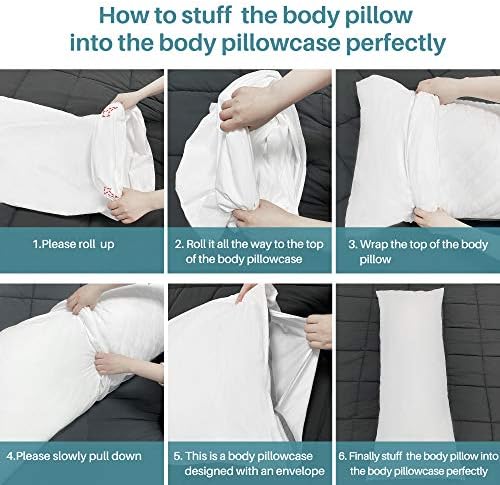 How to stuff the body pillow into the body pillowcase perfectly

1.Please roll up

2. Roll it all the way to the top of the body pillowcase

3. Wrap the top of the body pillow

4.Please slowly pull down

5. This is a body pillowcase designed with an envelope

6. Finally stuff the body pillow into the body pillowcase perfectly