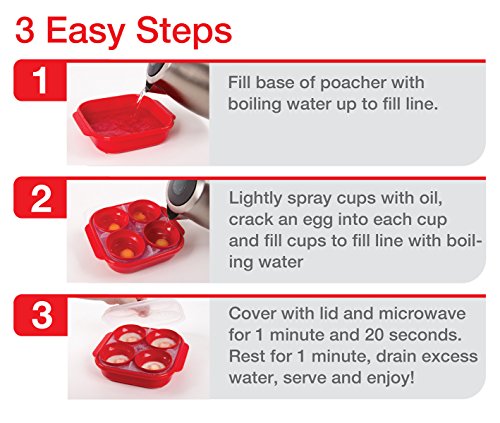 3 Easy Steps

1

Fill base of poacher with boiling water up to fill line.

2

Lightly spray cups with oil, crack an egg into each cup and fill cups to fill line with boiling water

3

Cover with lid and microwave for 1 minute and 20 seconds. Rest for 1 minute, drain excess water, serve and enjoy!