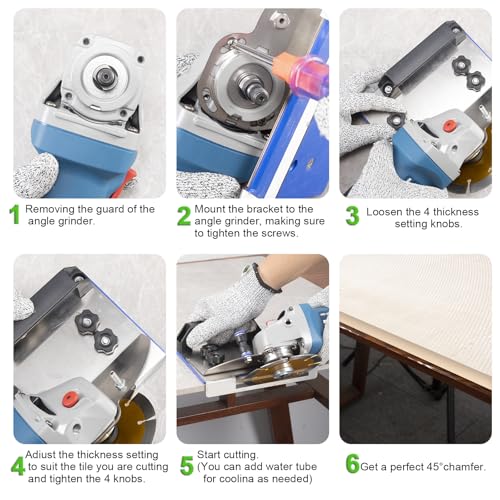 1 Removing the guard of the angle grinder.

2 Mount the bracket to the angle grinder, making sure to tighten the screws.

3 Loosen the 4 thickness setting knobs.

4 Adiust the thickness setting to suit the tile you are cutting and tighten the 4 knobs.

5 Start cutting. (You can add water tube for coolina as needed)

6 Get a perfect 45°chamfer.