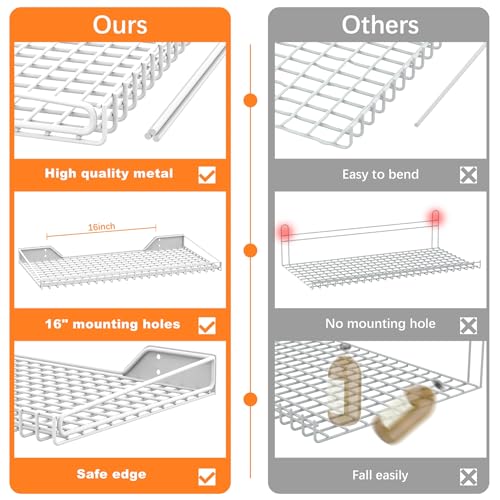 Ours

High quality metal

16inch

16" mounting holes

Safe edge

Others

Easy to bend

No mounting hole

Fall easily